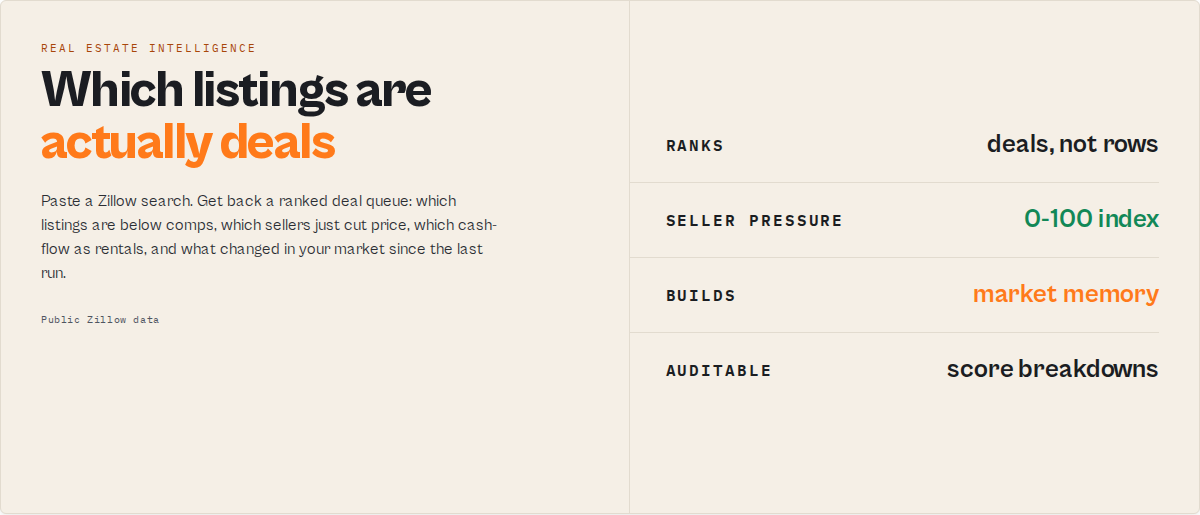 REAL ESTATE INTELLIGENCE

Which listings are actually deals

Paste a Zillow search. Get back a ranked deal queue: which listings are below comps, which sellers just cut price, which cash-flow as rentals, and what changed in your market since the last run.

Public Zillow data

RANKS
deals, not rows

SELLER PRESSURE
0-100 index

BUILDS
market memory

AUDITABLE
score breakdowns