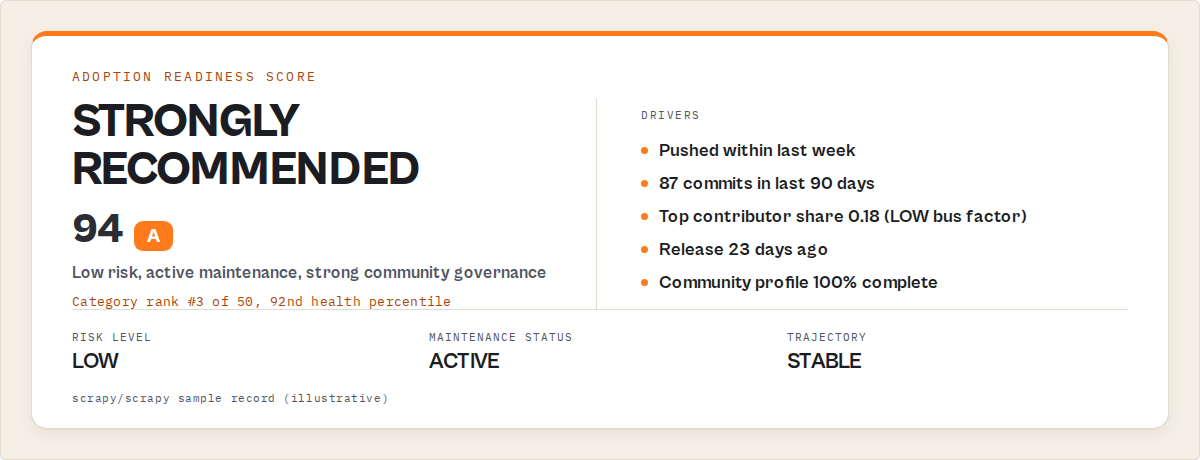 ADOPTION READINESS SCORE

STRONGLY RECOMMENDED

94 A

Low risk, active maintenance, strong community governance

Category rank #3 of 50, 92nd health percentile

DRIVERS

• Pushed within last week
• 87 commits in last 90 days
• Top contributor share 0.18 (LOW bus factor)
• Release 23 days ago
• Community profile 100% complete

RISK LEVEL
LOW

MAINTENANCE STATUS
ACTIVE

TRAJECTORY
STABLE

scrapy/scrapy sample record (illustrative)