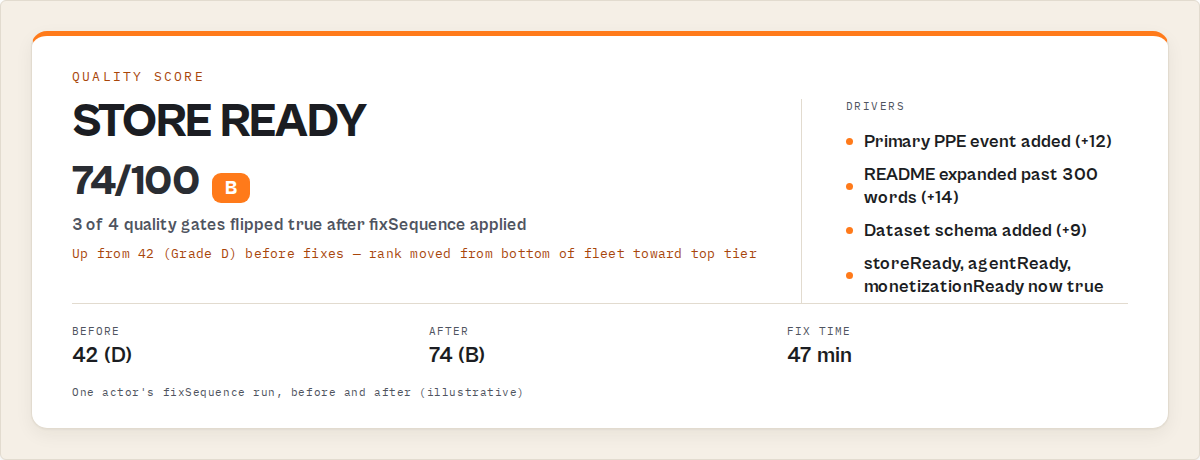 QUALITY SCORE

STORE READY

74/100 B

3 of 4 quality gates flipped true after fixSequence applied

Up from 42 (Grade D) before fixes — rank moved from bottom of fleet toward top tier

DRIVERS

• Primary PPE event added (+12)
• README expanded past 300 words (+14)
• Dataset schema added (+9)
• storeReady, agentReady, monetizationReady now true

BEFORE
42 (D)

AFTER
74 (B)

FIX TIME
47 min

One actor's fixSequence run, before and after (illustrative)